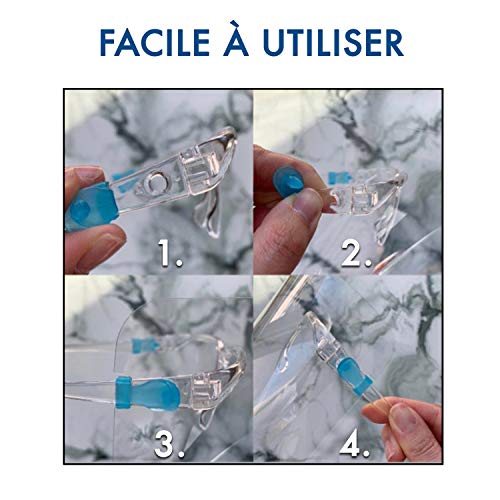 FACILE À UTILISER

1.

2.

3.

4.