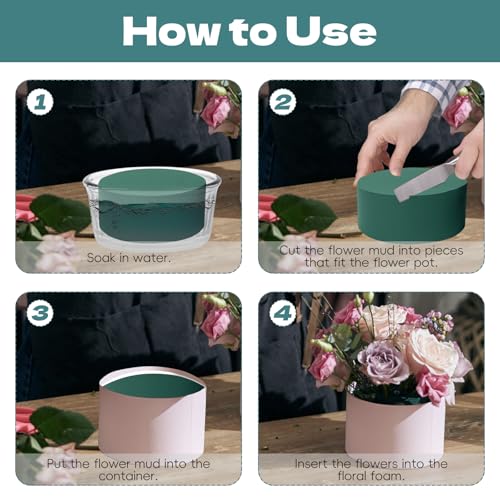 How to Use

1
Soak in water.

2
Cut the flower mud into pieces that fit the flower pot.

3
Put the flower mud into the container.

4
Insert the flowers into the floral foam.