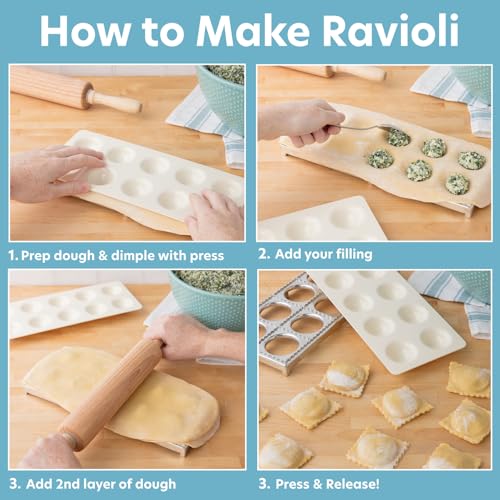 How to Make Ravioli

1. Prep dough & dimple with press

2. Add your filling

3. Add 2nd layer of dough

3. Press & Release!