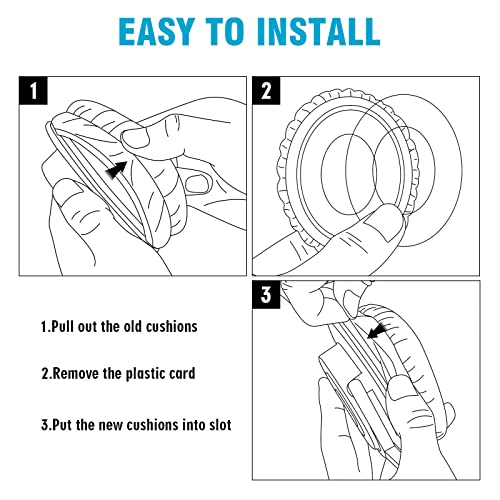 EASY TO INSTALL

1

2

3

1.Pull out the old cushions

2.Remove the plastic card

3.Put the new cushions into slot