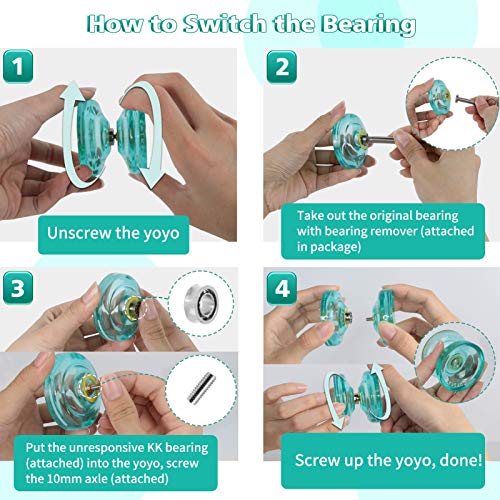 How to Switch the Bearing

1

Unscrew the yoyo

2

Take out the original bearing with bearing remover (attached in package)

3

Put the unresponsive KK bearing (attached) into the yoyo, screw the 10mm axle (attached)

4

Screw up the yoyo, done!