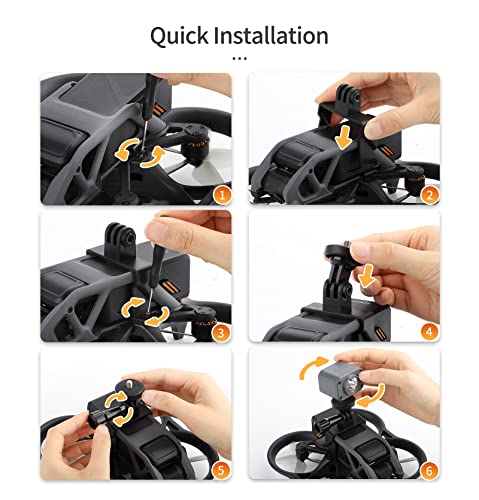 Quick Installation
...

1

2

3

4

5

6