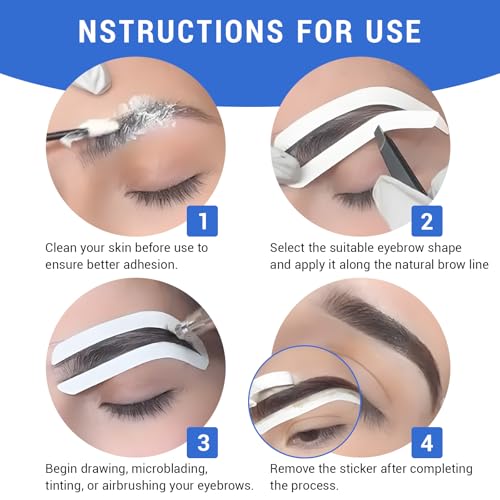 NSTRUCTIONS FOR USE

1

Clean your skin before use to ensure better adhesion.

2

Select the suitable eyebrow shape and apply it along the natural brow line

3

Begin drawing, microblading, tinting, or airbrushing your eyebrows.

4

Remove the sticker after completing the process.