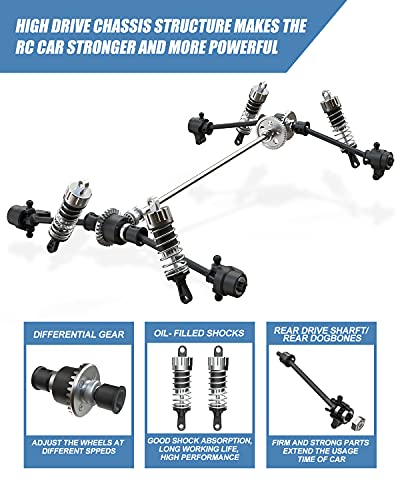 HIGH DRIVE CHASSIS STRUCTURE MAKES THE RC CAR STRONGER AND MORE POWERFUL

DIFFERENTIAL GEAR

ADJUST THE WHEELS AT DIFFERENT SPPEDS

OIL- FILLED SHOCKS

GOOD SHOCK ABSORPTION, LONG WORKING LIFE, HIGH PERFORMANCE

REAR DRIVE SHARFT/ REAR DOGBONES

FIRM AND STRONG PARTS EXTEND THE USAGE TIME OF CAR