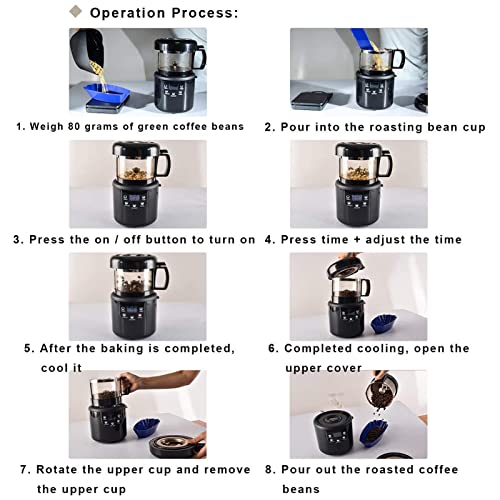 Operation Process:

1. Weigh 80 grams of green coffee beans

2. Pour into the roasting bean cup

3. Press the on / off button to turn on

4. Press time + adjust the time

5. After the baking is completed, cool it

6. Completed cooling, open the upper cover

7. Rotate the upper cup and remove the upper cup

8. Pour out the roasted coffee beans