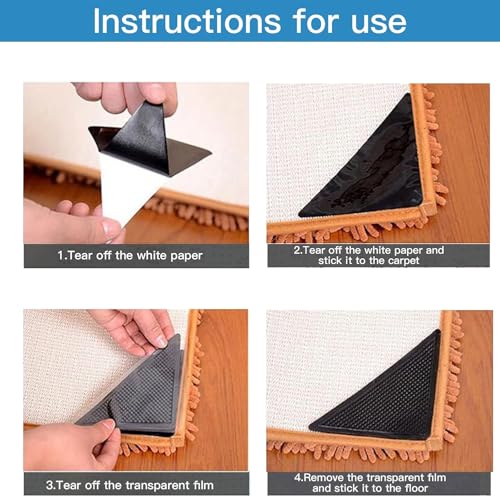 Instructions for use

1.Tear off the white paper

2.Tear off the white paper and stick it to the carpet

3.Tear off the transparent film

4.Remove the transparent film and stick it to the floor