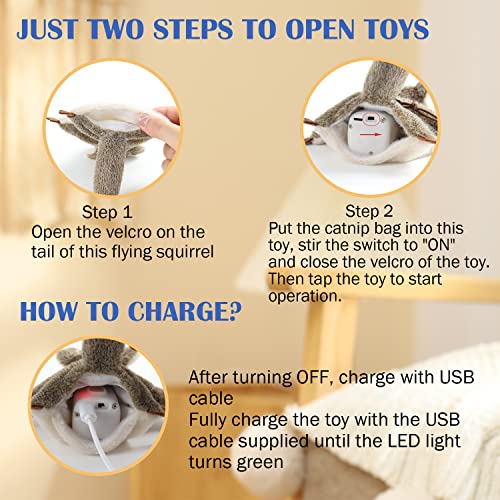 JUST TWO STEPS TO OPEN TOYS

Step 1
Open the velcro on the tail of this flying squirrel

Step 2
Put the catnip bag into this toy, stir the switch to "ON" and close the velcro of the toy. Then tap the toy to start operation.

HOW TO CHARGE?

After turning OFF, charge with USB cable
Fully charge the toy with the USB cable supplied until the LED light turns green