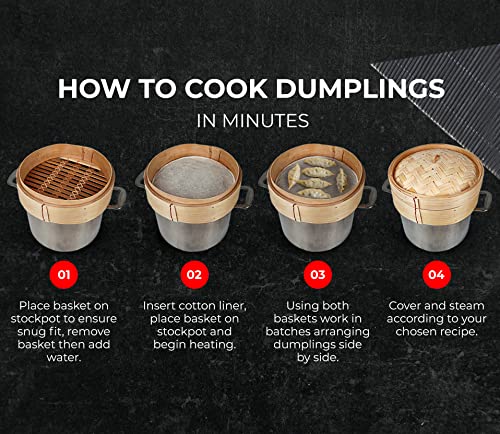 HOW TO COOK DUMPLINGS
IN MINUTES

01
Place basket on stockpot to ensure snug fit, remove basket then add water.

02
Insert cotton liner, place basket on stockpot and begin heating.

03
Using both baskets work in batches arranging dumplings side by side.

04
Cover and steam according to your chosen recipe.