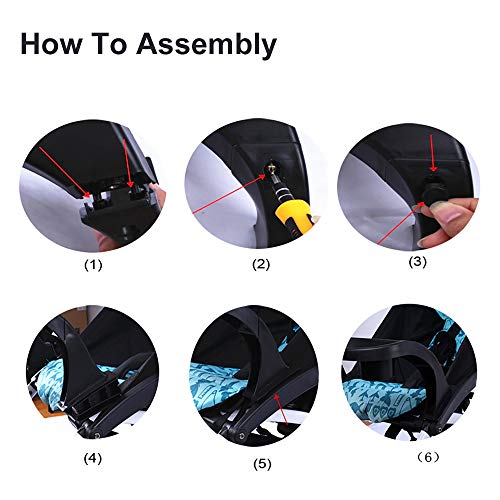 How To Assembly

(1)

(2)

(3)

(4)

(5)

（6）