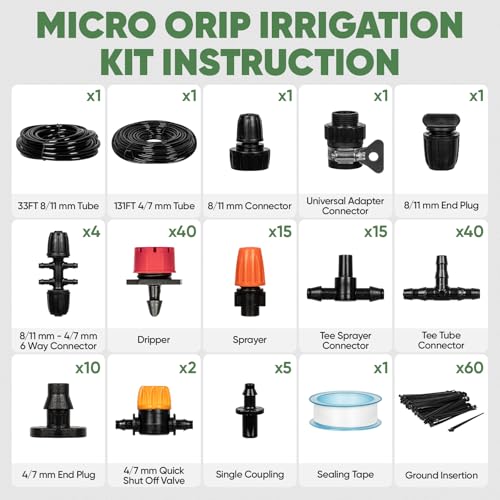 MICRO ORIP IRRIGATION KIT INSTRUCTION

x1
33FT 8/11 mm Tube

x1
131FT 4/7 mm Tube

x1
8/11 mm Connector

x1
Universal Adapter Connector

x1
8/11 mm End Plug

x4
8/11 mm - 4/7 mm 6 Way Connector

x40
Dripper

x15
Sprayer

x15
Tee Sprayer Connector

x40
Tee Tube Connector

x10
4/7 mm End Plug

x2
4/7 mm Quick Shut Off Valve

x5
Single Coupling

x1
Sealing Tape

x60
Ground Insertion