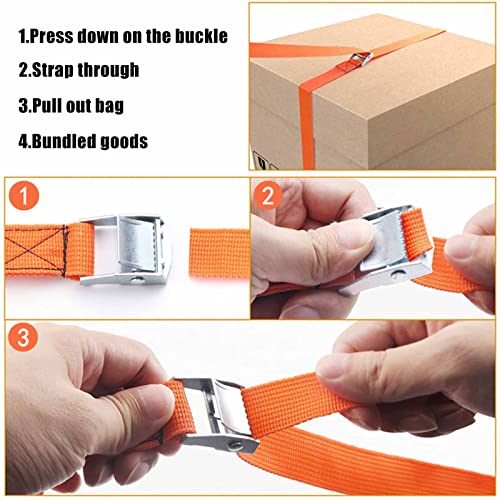 1.Press down on the buckle

2.Strap through

3.Pull out bag

4.Bundled goods

1

2

3