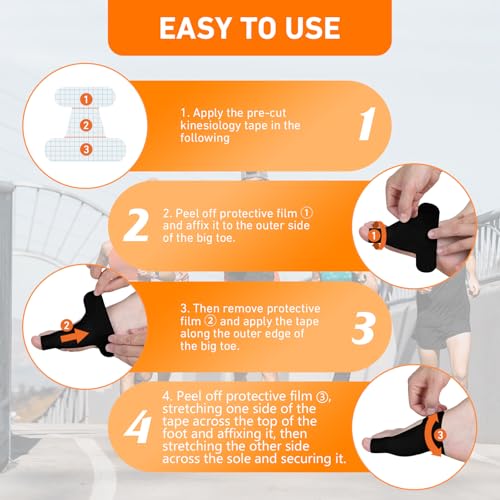 EASY TO USE

1
2
3

1. Apply the pre-cut kinesiology tape in the following

1

2

2. Peel off protective film ① and affix it to the outer side of the big toe.

1

2

3. Then remove protective film ② and apply the tape along the outer edge of the big toe.

3

4

4. Peel off protective film ③, stretching one side of the tape across the top of the foot and affixing it, then stretching the other side across the sole and securing it.

3