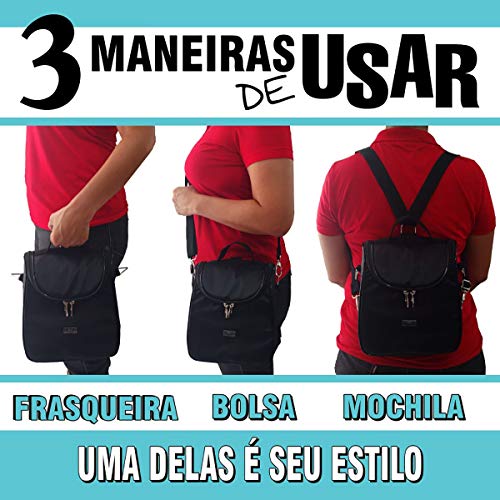 3 MANEIRAS DE USAR

FRASQUEIRA BOLSA MOCHILA

UMA DELAS É SEU ESTILO