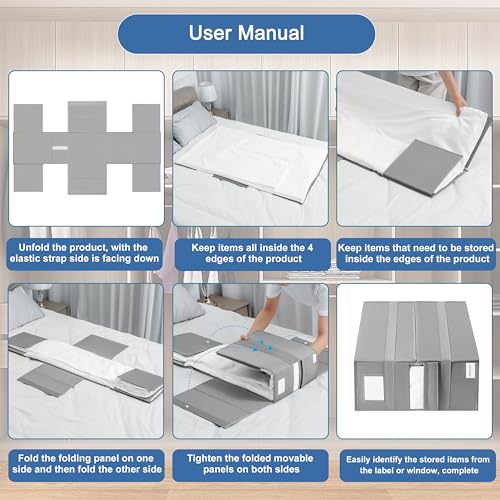 User Manual

Unfold the product, with the elastic strap side is facing down

Keep items all inside the 4 edges of the product

Keep items that need to be stored inside the edges of the product

Fold the folding panel on one side and then fold the other side

Tighten the folded movable panels on both sides

Easily identify the stored items from the label or window, complete