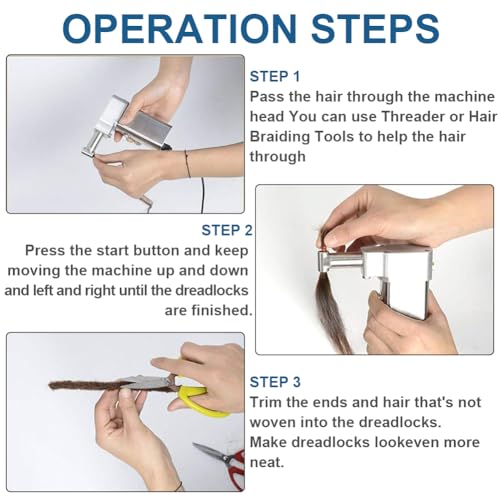 OPERATION STEPS

STEP 1
Pass the hair through the machine head You can use Threader or Hair Braiding Tools to help the hair through

STEP 2
Press the start button and keep moving the machine up and down and left and right until the dreadlocks are finished.

STEP 3
Trim the ends and hair that's not woven into the dreadlocks.
Make dreadlocks lookeven more neat.