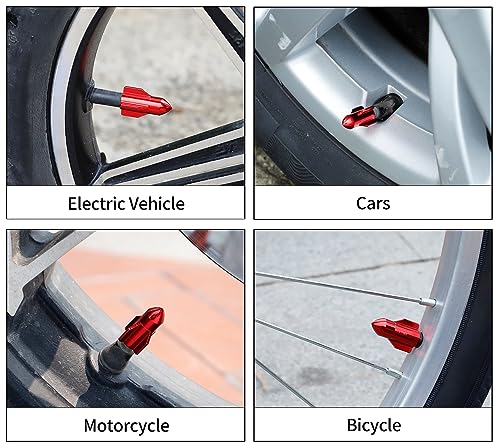 Electric Vehicle

Cars

Motorcycle

Bicycle