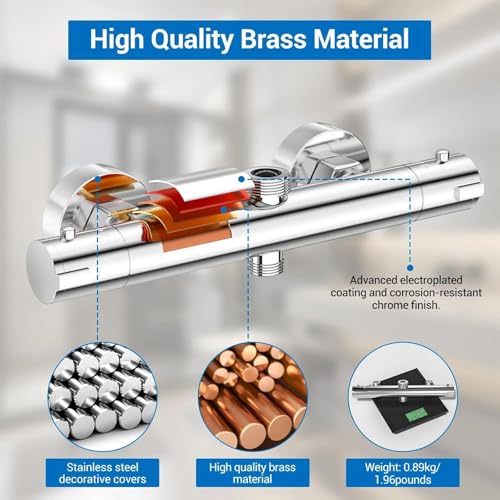 High Quality Brass Material

Advanced electroplated coating and corrosion-resistant chrome finish.

Stainless steel decorative covers

High quality brass material

Weight: 0.89kg/ 1.96pounds