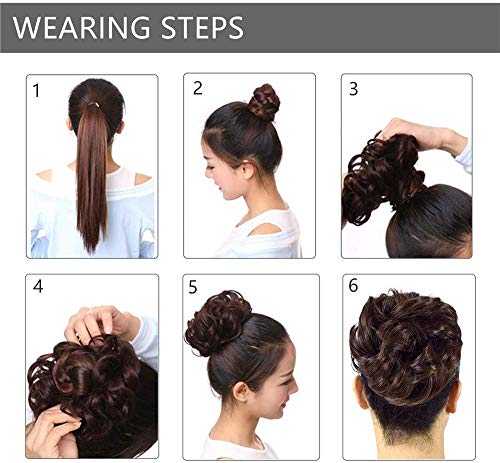 WEARING STEPS

1

2

3

4

5

6