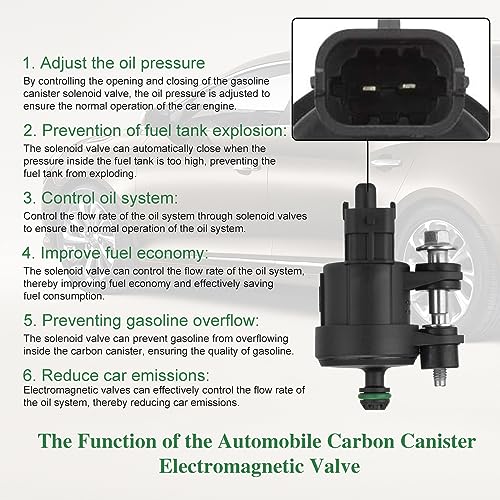 1. Adjust the oil pressure
By controlling the opening and closing of the gasoline canister solenoid valve, the oil pressure is adjusted to ensure the normal operation of the car engine.

2. Prevention of fuel tank explosion:
The solenoid valve can automatically close when the pressure inside the fuel tank is too high, preventing the fuel tank from exploding.

3. Control oil system:
Control the flow rate of the oil system through solenoid valves to ensure the normal operation of the oil system.

4. Improve fuel economy:
The solenoid valve can control the flow rate of the oil system, thereby improving fuel economy and effectively saving fuel consumption.

5. Preventing gasoline overflow:
The solenoid valve can prevent gasoline from overflowing inside the carbon canister, ensuring the quality of gasoline.

6. Reduce car emissions:
Electromagnetic valves can effectively control the flow rate of the oil system, thereby reducing car emissions.

The Function of the Automobile Carbon Canister Electromagnetic Valve