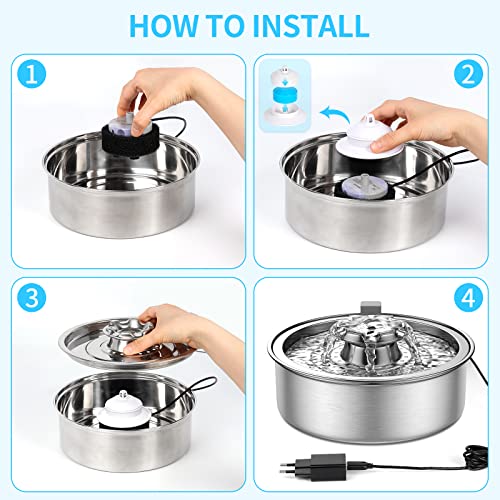 HOW TO INSTALL

1

2

3

4