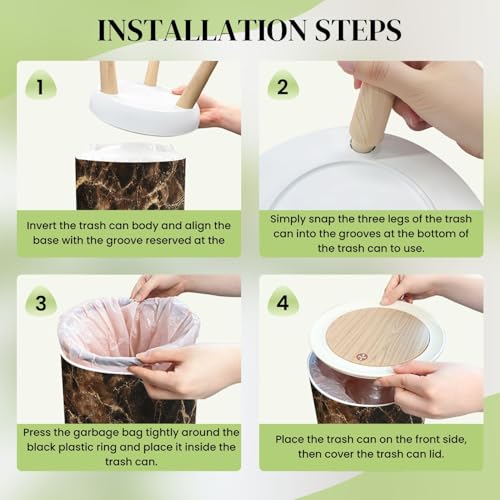 INSTALLATION STEPS

1

Invert the trash can body and align the base with the groove reserved at the

2

Simply snap the three legs of the trash can into the grooves at the bottom of the trash can to use.

3

Press the garbage bag tightly around the black plastic ring and place it inside the trash can.

4

Place the trash can on the front side, then cover the trash can lid.