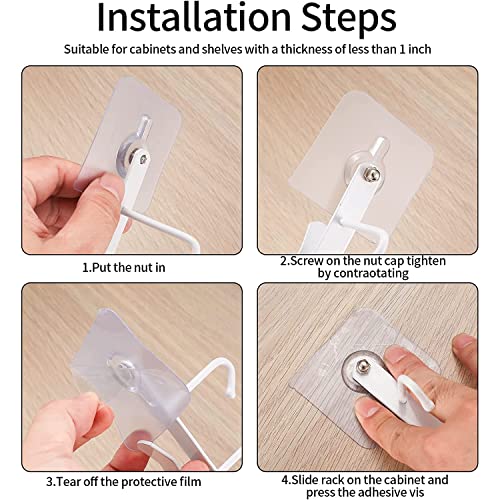 Installation Steps

Suitable for cabinets and shelves with a thickness of less than 1 inch

1.Put the nut in

2.Screw on the nut cap tighten by contraotating

3.Tear off the protective film

4.Slide rack on the cabinet and press the adhesive vis