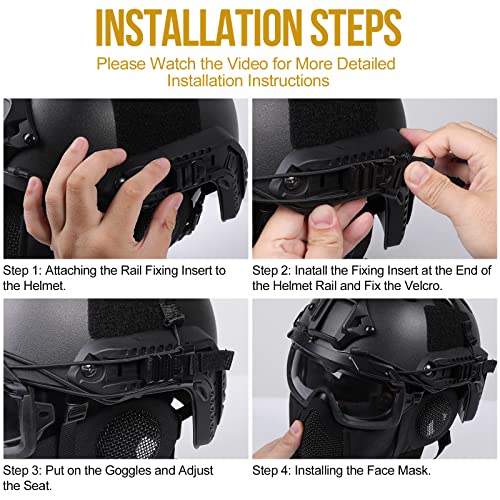 INSTALLATION STEPS

Please Watch the Video for More Detailed Installation Instructions

Step 1: Attaching the Rail Fixing Insert to the Helmet.

Step 2: Inatall the Fixing Insert at the End of the Helmet Rail and Fix the Velcro.

Step 3: Put on the Goggles and Adjust the Seat.

Step 4: Installing the Face Mask.