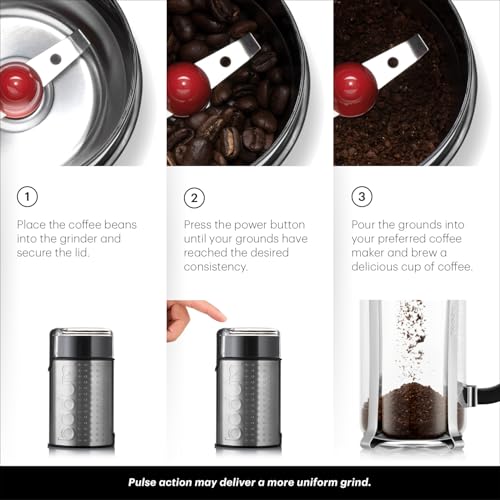 1

Place the coffee beans into the grinder and secure the lid.

bodum

2

Press the power button until your grounds have reached the desired consistency.

bodum

3

Pour the grounds into your preferred coffee maker and brew a delicious cup of coffee.

Pulse action may deliver a more uniform grind.