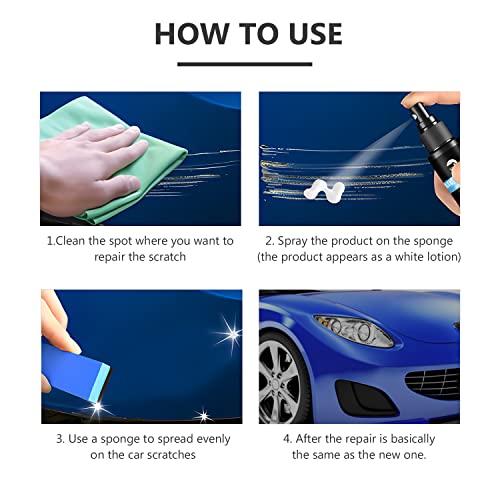 HOW TO USE

1.Clean the spot where you want to repair the scratch

2. Spray the product on the sponge (the product appears as a white lotion)

3. Use a sponge to spread evenly on the car scratches

4. After the repair is basically the same as the new one.