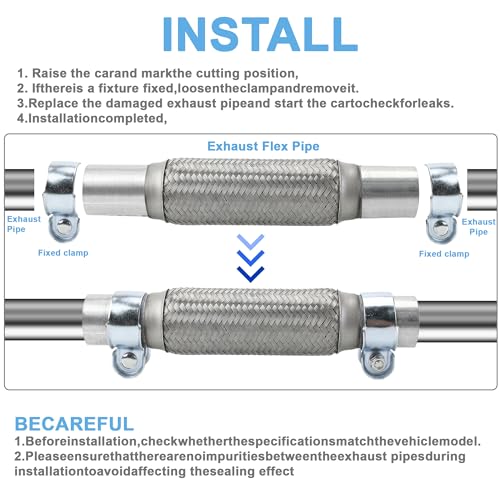 INSTALL

1. Raise the carand markthe cutting position,
2. Ifthereis a fixture fixed,loosentheclampandremoveit.
3.Replace the damaged exhaust pipeand start the cartocheckforleaks.
4.Installationcompleted,

Exhaust Flex Pipe

Exhaust Pipe

Fixed clamp

Exhaust Pipe

Fixed clamp

BECAREFUL

1.Beforeinstallation,checkwhetherthespecificationsmatchthevehiclemodel.
2.Pleaseensurethattherearenoimpuritiesbetweentheexhaust pipesduring installationtoavoidaffecting thesealing effect