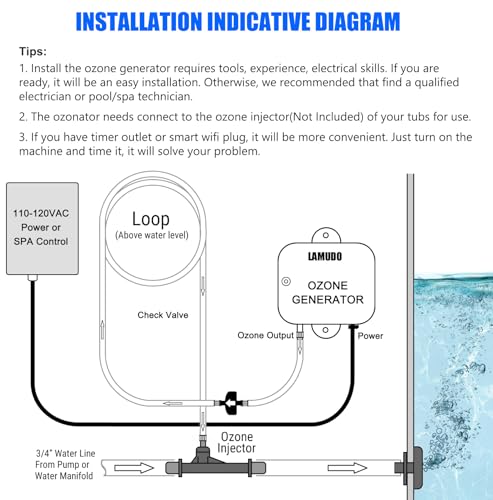 INSTALLATION INDICATIVE DIAGRAM

Tips:

1. Install the ozone generator requires tools, experience, electrical skills. If you are ready, it will be an easy installation. Otherwise, we recommended that find a qualified electrician or pool/spa technician.

2. The ozonator needs connect to the ozone injector(Not Included) of your tubs for use.

3. If you have timer outlet or smart wifi plug, it will be more convenient. Just turn on the machine and time it, it will solve your problem.

110-120VAC Power or SPA Control

Loop (Above water level)

Check Valve

LAMUDO

OZONE GENERATOR

Ozone Output

Power

Ozone Injector

3/4" Water Line From Pump or Water Manifold