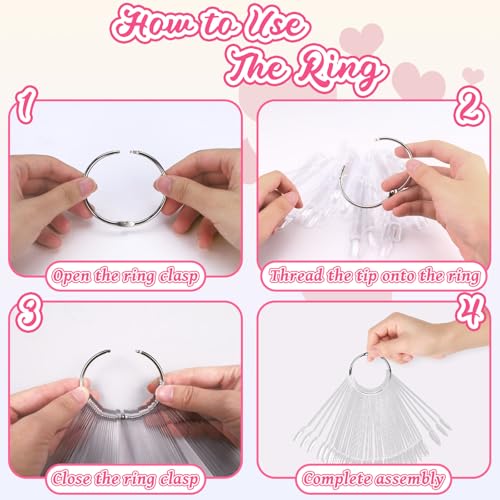 How to Use The Ring

1

Open the ring clasp

2

Thread the tip onto the ring

3

Close the ring clasp

4

Complete assembly