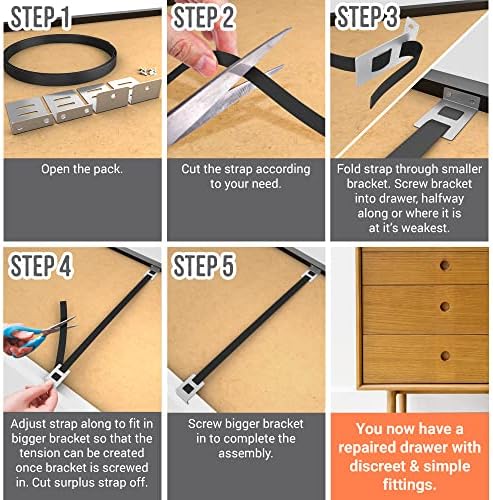 STEP 1

Open the pack.

STEP 2

Cut the strap according to your need.

STEP 3

Fold strap through smaller bracket. Screw bracket into drawer, halfway along or where it is at it's weakest.

STEP 4

Adjust strap along to fit in bigger bracket so that the tension can be created once bracket is screwed in. Cut surplus strap off.

STEP 5

Screw bigger bracket in to complete the assembly.

You now have a repaired drawer with discreet & simple fittings.