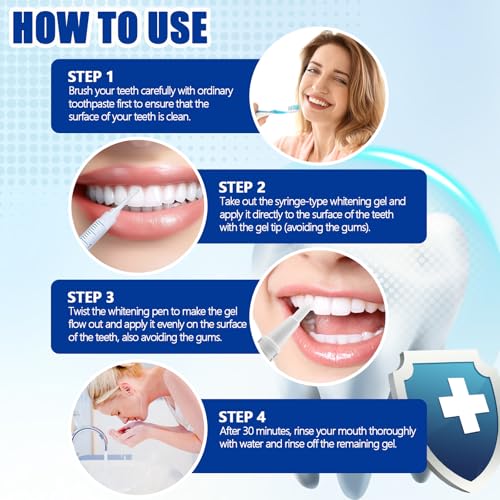 HOW TO USE

STEP 1
Brush your teeth carefully with ordinary toothpaste first to ensure that the surface of your teeth is clean.

STEP 2
Take out the syringe-type whitening gel and apply it directly to the surface of the teeth with the gel tip (avoiding the gums).

STEP 3
Twist the whitening pen to make the gel flow out and apply it evenly on the surface of the teeth, also avoiding the gums.

STEP 4
After 30 minutes, rinse your mouth thoroughly with water and rinse off the remaining gel.