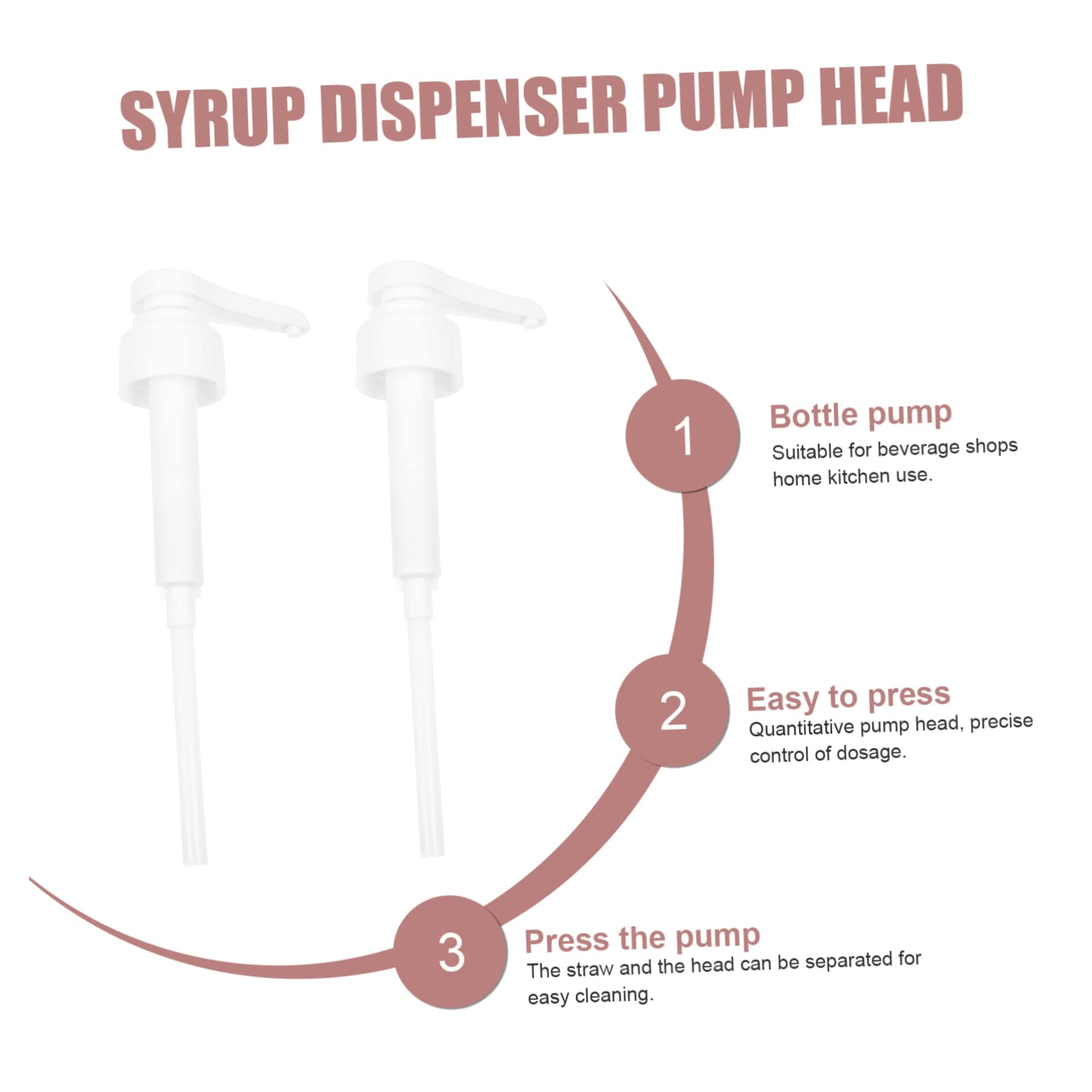 SYRUP DISPENSER PUMP HEAD

1

Bottle pump

Suitable for beverage shops home kitchen use.

2

Easy to press

Quantitative pump head, precise control of dosage.

3

Press the pump

The straw and the head can be separated for easy cleaning.