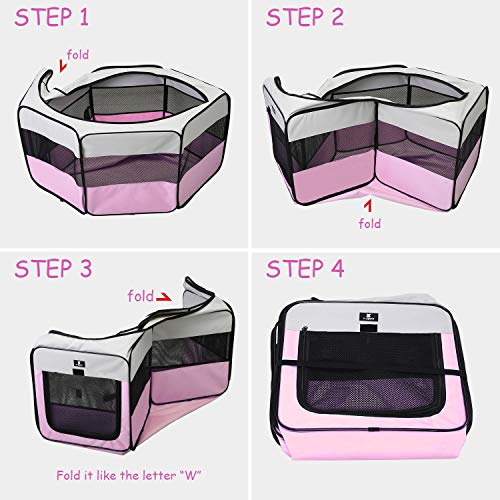 STEP 1

fold

STEP 2

fold

STEP 3

fold

Fold it like the letter "W"

STEP 4