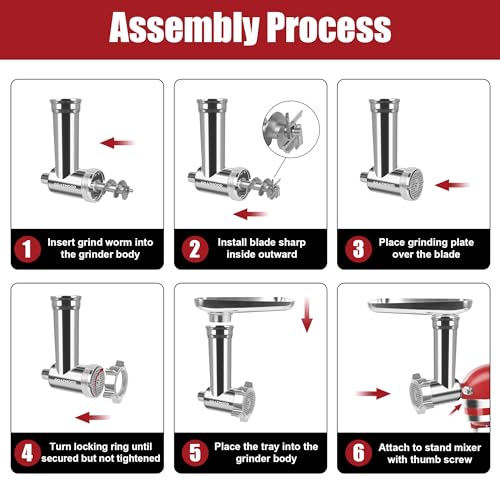 Assembly Process

1 Insert grind worm into the grinder body

2 Install blade sharp inside outward

3 Place grinding plate over the blade

4 Turn locking ring until secured but not tightened

5 Place the tray into the grinder body

6 Attach to stand mixer with thumb screw