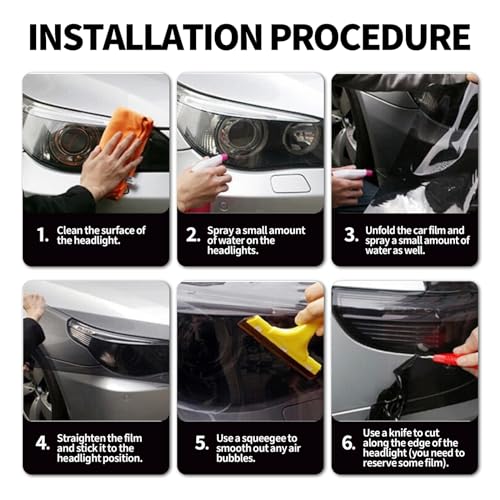 INSTALLATION PROCEDURE

1. Clean the surface of the headlight.

2. Spray a small amount of water on the headlights.

3. Unfold the car film and spray a small amount of water as well.

4. Straighten the film and stick it to the headlight position.

5. Use a squeegee to smooth out any air bubbles.

6. Use a knife to cut along the edge of the headlight (you need to reserve some film).