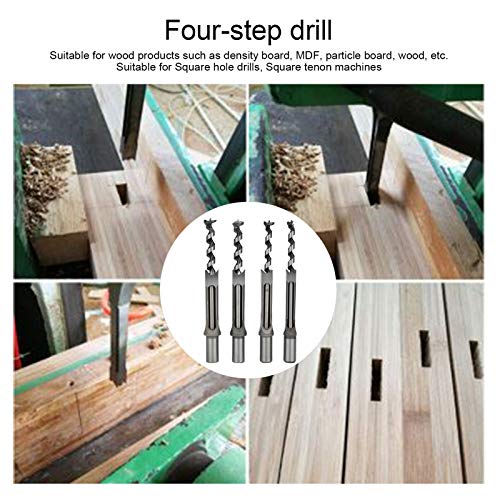 Four-step drill

Suitable for wood products such as density board, MDF, particle board, wood, etc.
Suitable for Square hole drills, Square tenon machines