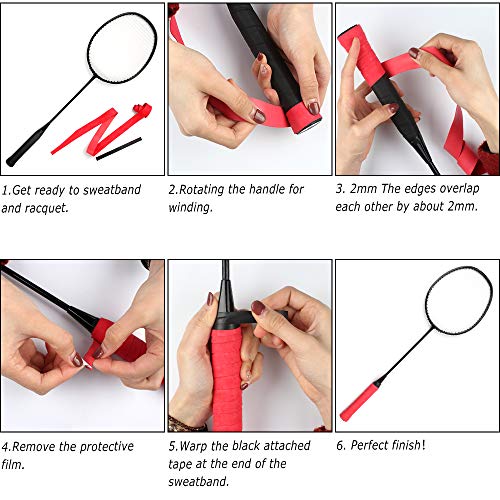 1.Get ready to sweatband and racquet.

2.Rotating the handle for winding.

3. 2mm The edges overlap each other by about 2mm.

4.Remove the protective film.

5.Warp the black attached tape at the end of the sweatband.

6. Perfect finish!