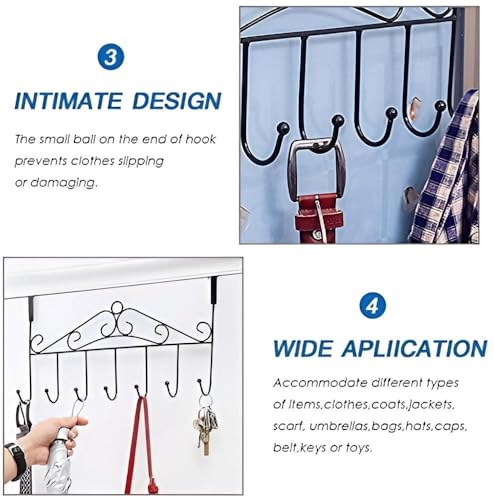 3

INTIMATE DESIGN

The small ball on the end of hook prevents clothes slipping or damaging.

4

WIDE APLIICATION

Accommodate different types of items,clothes,coats,jackets, scarf, umbrellas,bags,hats,caps, belt,keys or toys.