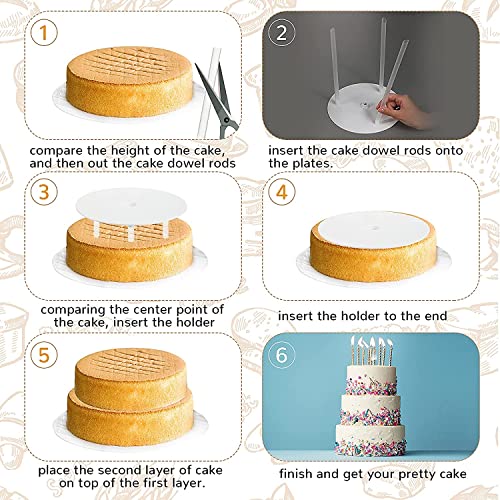 1

compare the height of the cake, and then out the cake dowel rods

2

insert the cake dowel rods onto the plates.

3

comparing the center point of the cake, insert the holder

4

insert the holder to the end

5

place the second layer of cake on top of the first layer.

6

finish and get your pretty cake