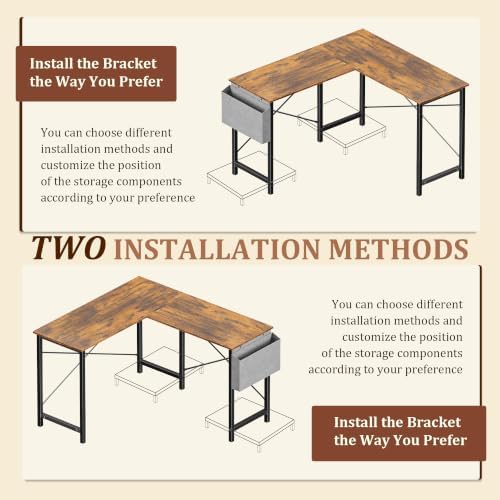 Install the Bracket the Way You Prefer

You can choose different installation methods and customize the position of the storage components according to your preference

TWO INSTALLATION METHODS

You can choose different installation methods and customize the position of the storage components according to your preference

Install the Bracket the Way You Prefer