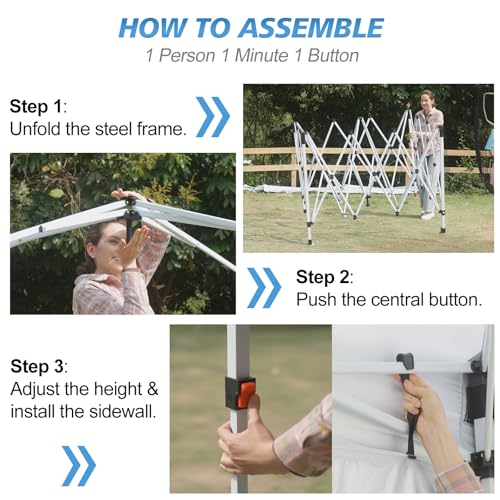 HOW TO ASSEMBLE
1 Person 1 Minute 1 Button

Step 1:
Unfold the steel frame.

Step 2:
Push the central button.

Step 3:
Adjust the height & install the sidewall.