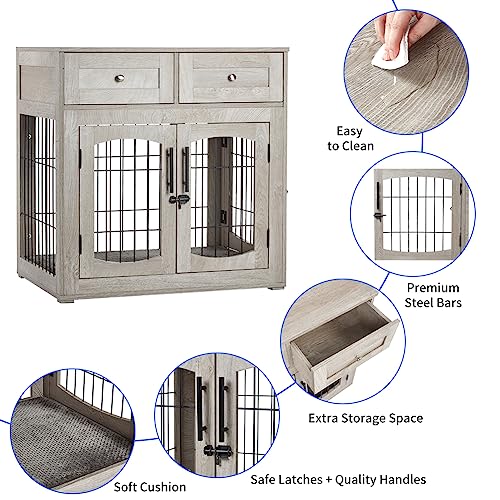 Easy to Clean

Premium Steel Bars

Extra Storage Space

Soft Cushion

Safe Latches + Quality Handles