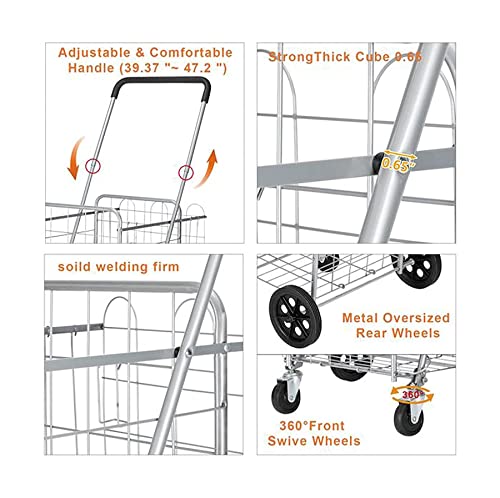 Adjustable & Comfortable Handle (39.37 "~ 47.2 ")

StrongThick Cube 0.65

0.65"

soild welding firm

Metal Oversized Rear Wheels

360°

360°Front Swive Wheels