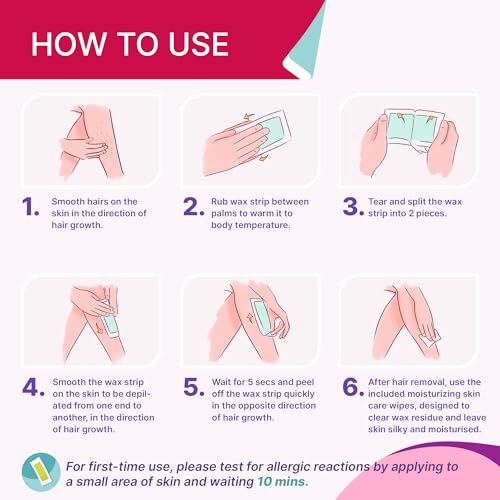 HOW TO USE

1. Smooth hairs on the skin in the direction of hair growth.

2. Rub wax strip between palms to warm it to body temperature.

3. Tear and split the wax strip into 2 pieces.

4. Smooth the wax strip on the skin to be depilated from one end to another, in the direction of hair growth.

5. Wait for 5 secs and peel off the wax strip quickly in the opposite direction of hair growth.

6. After hair removal, use the included moisturizing skin care wipes, designed to clear wax residue and leave skin silky and moisturised.

For first-time use, please test for allergic reactions by applying to a small area of skin and waiting 10 mins.