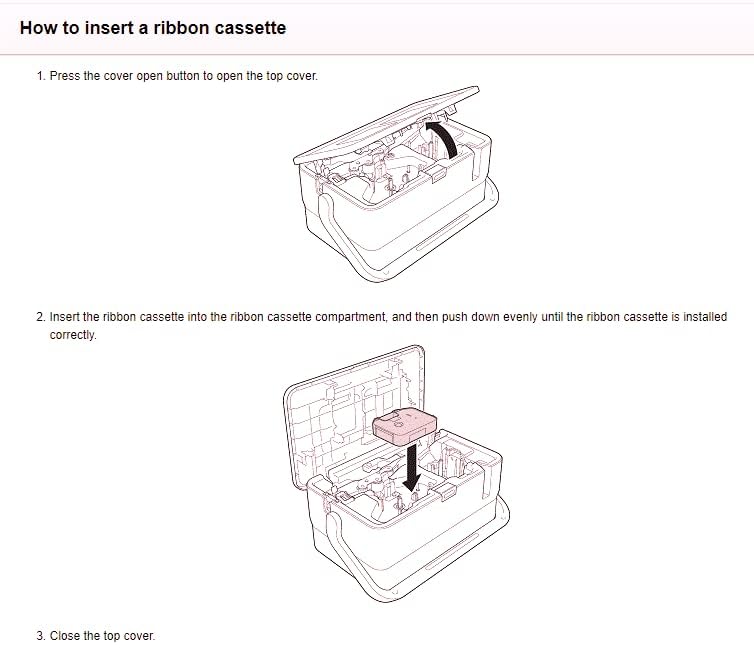 How to insert a ribbon cassette

1. Press the cover open button to open the top cover.

2. Insert the ribbon cassette into the ribbon cassette compartment, and then push down evenly until the ribbon cassette is installed correctly.

3. Close the top cover.