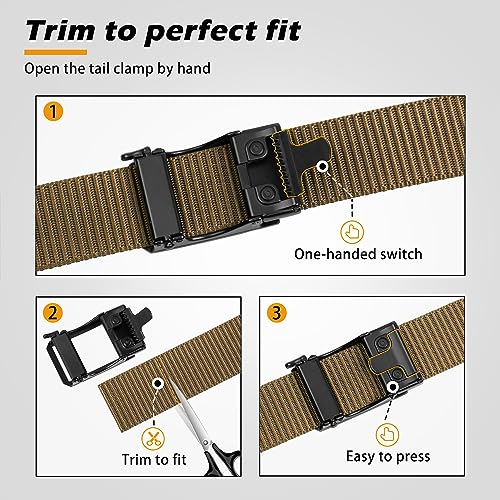 Trim to perfect fit

Open the tail clamp by hand

1

One-handed switch

2

Trim to fit

3

Easy to press