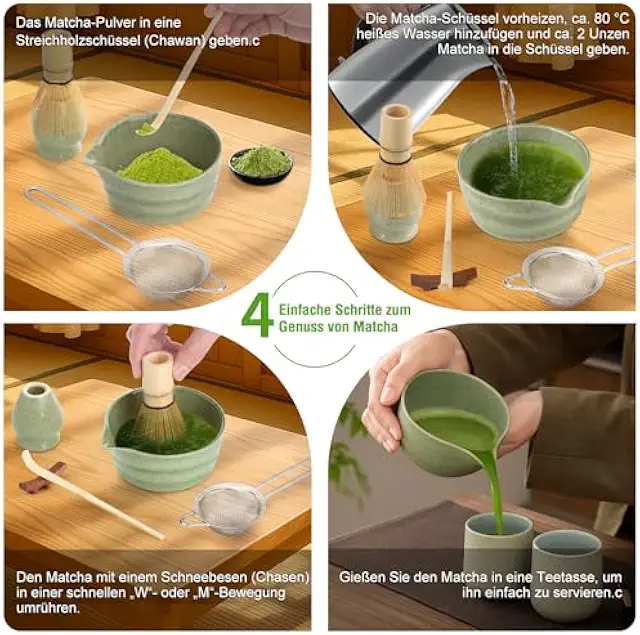 Das Matcha-Pulver in eine Streichholzschüssel (Chawan) geben.c

Die Matcha-Schüssel vorheizen, ca. 80 °C heißes Wasser hinzufügen und ca. 2 Unzen Matcha in die Schüssel geben.

4 Einfache Schritte zum Genuss von Matcha

Den Matcha mit einem Schneebesen (Chasen) in einer schnellen „W“- oder „M“-Bewegung umrühren.

Gießen Sie den Matcha in eine Teetasse, um ihn einfach zu servieren.c